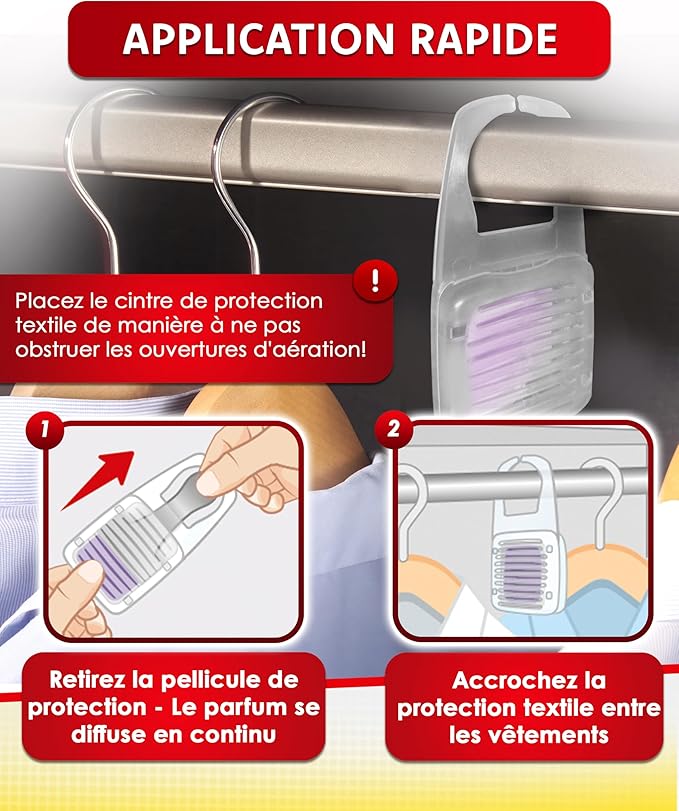 APPLICATION RAPIDE

!

Placez le cintre de protection textile de manière à ne pas obstruer les ouvertures d'aération!

1

2

Retirez la pellicule de protection - Le parfum se diffuse en continu

Accrochez la protection textile entre les vêtements